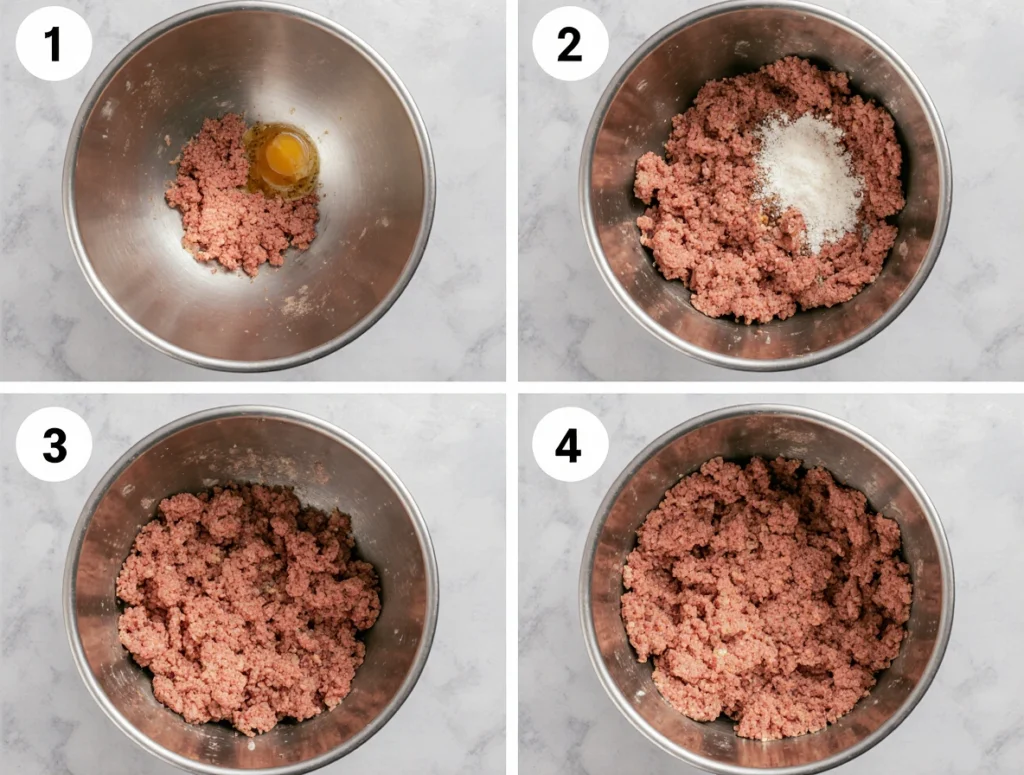 1

2

3

4